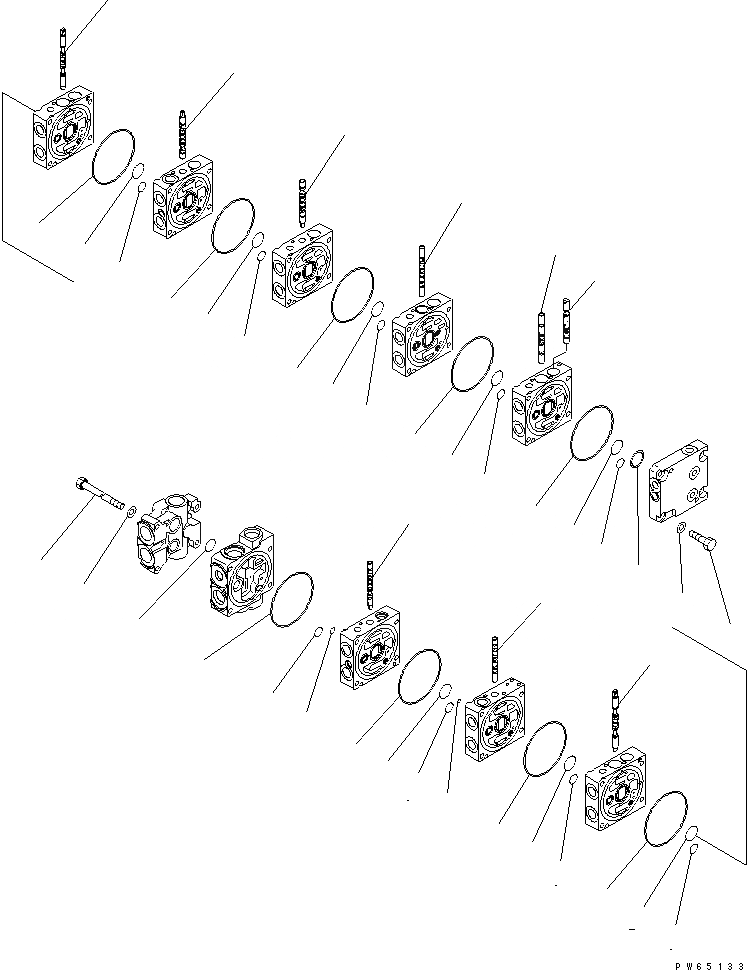 PW65133