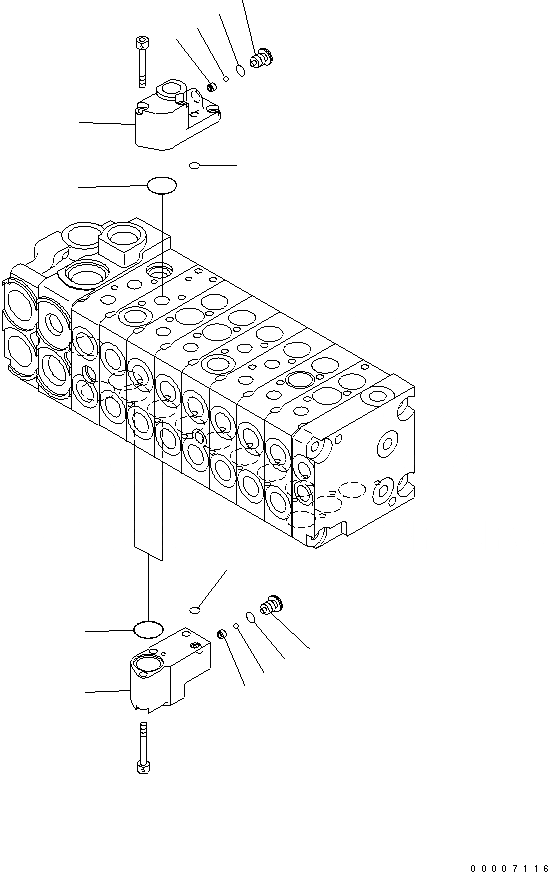 00007116