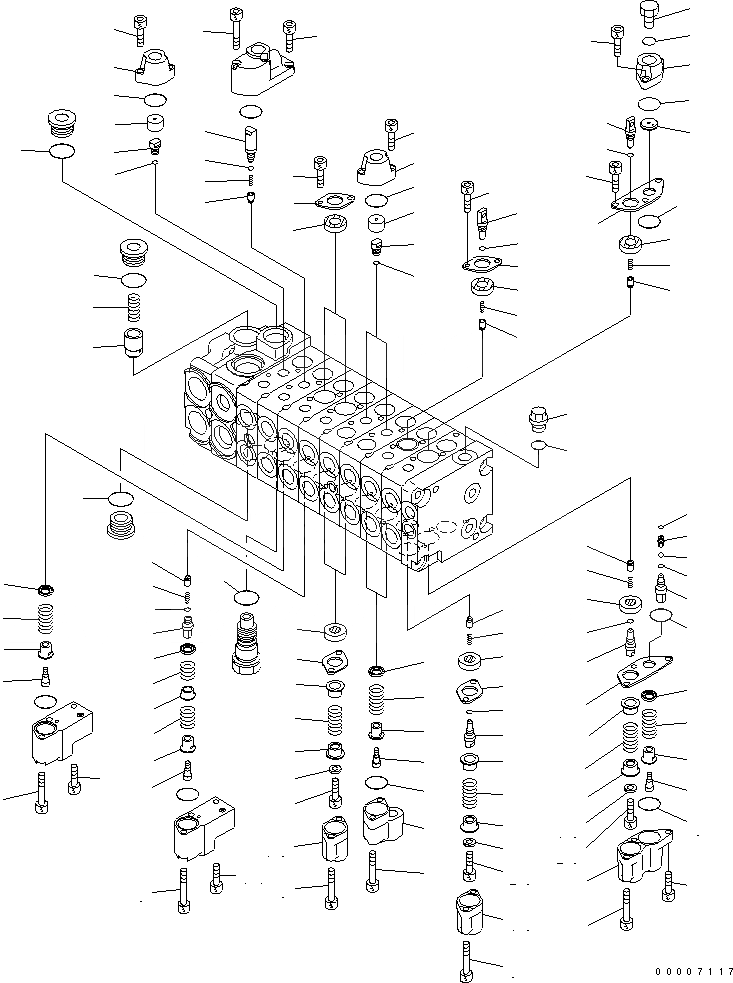 00007117