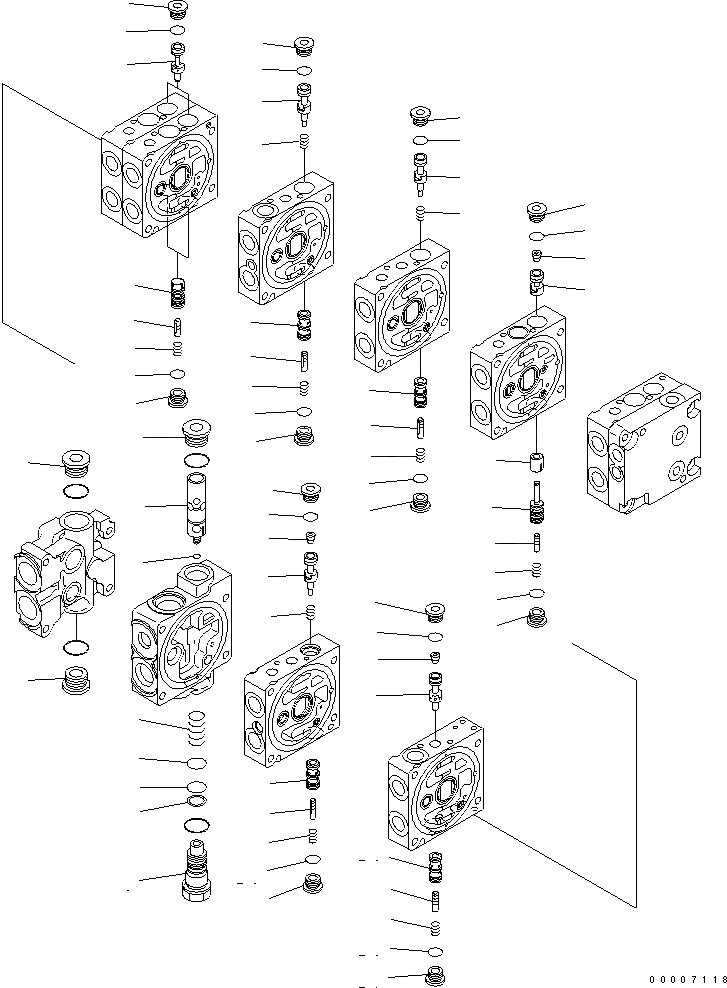 00007118