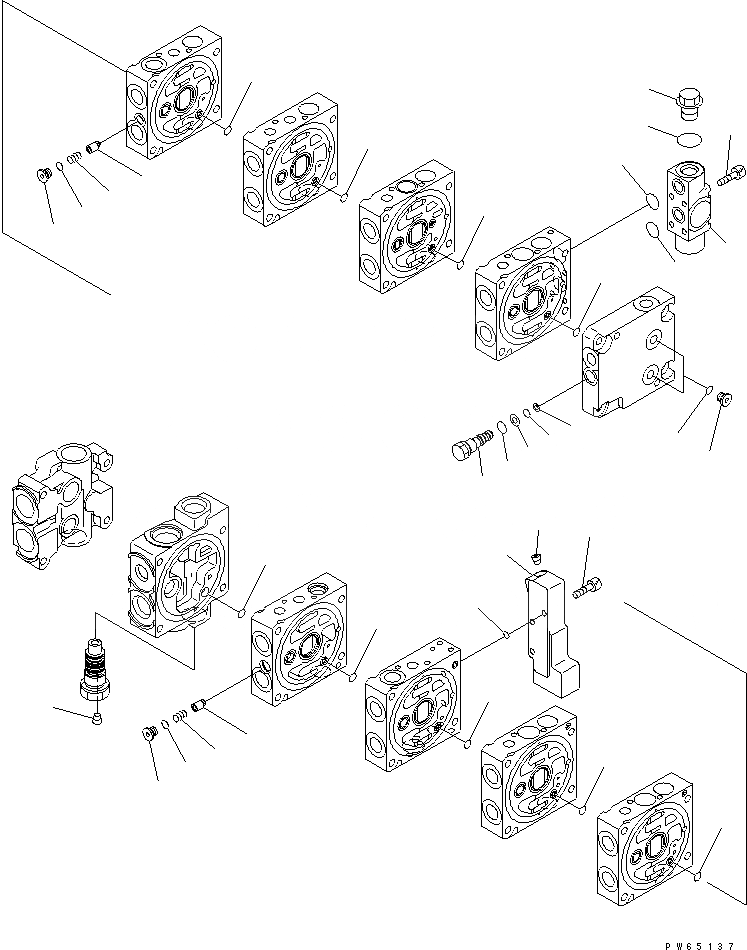 PW65137