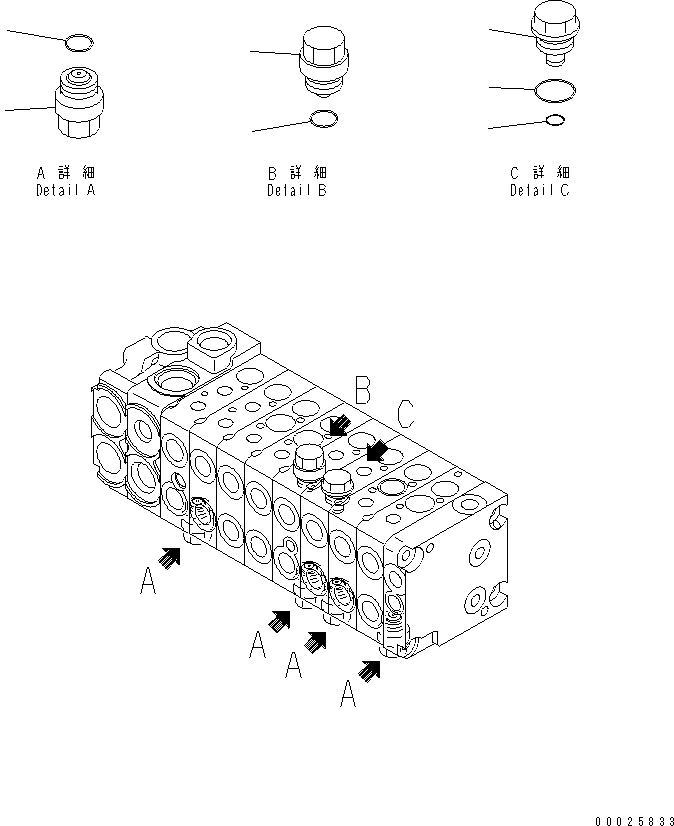 A 詳 細
Detail A

B 詳 細
Detail B

C 詳 細
Detail C

B
C
A
A
A
A

00025833