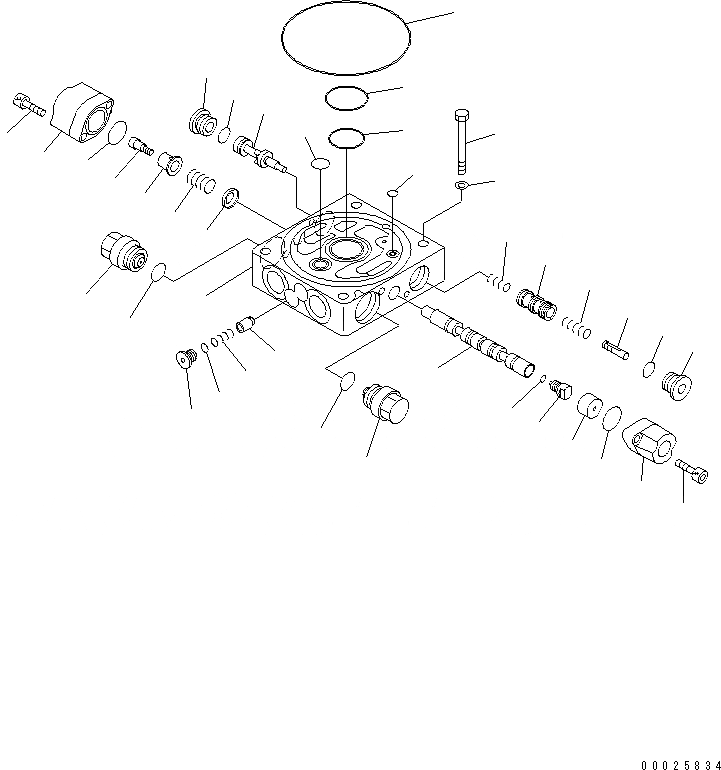 00025834