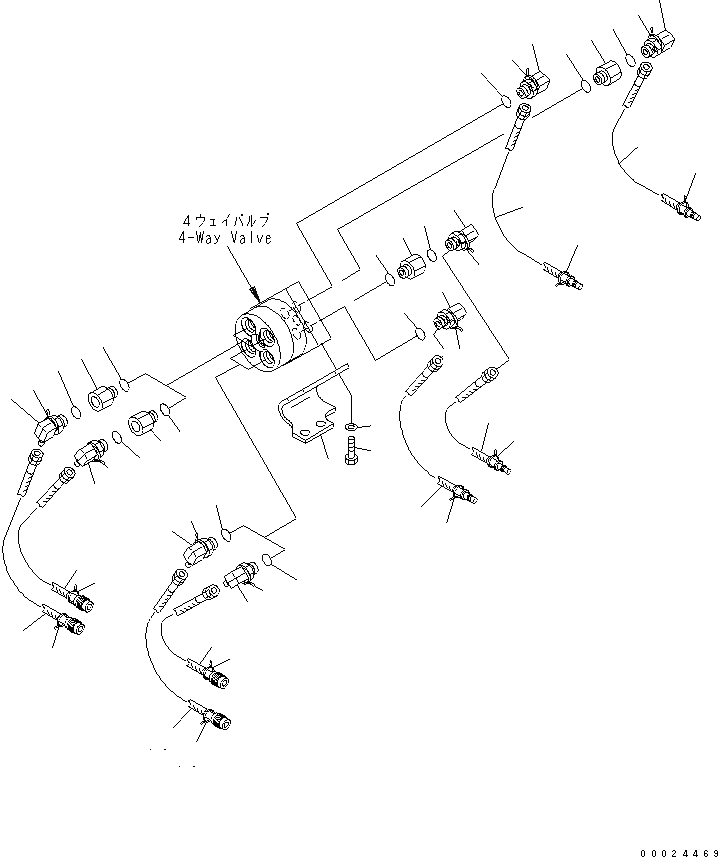 4ウェイバルブ
4-Way Valve

00024469