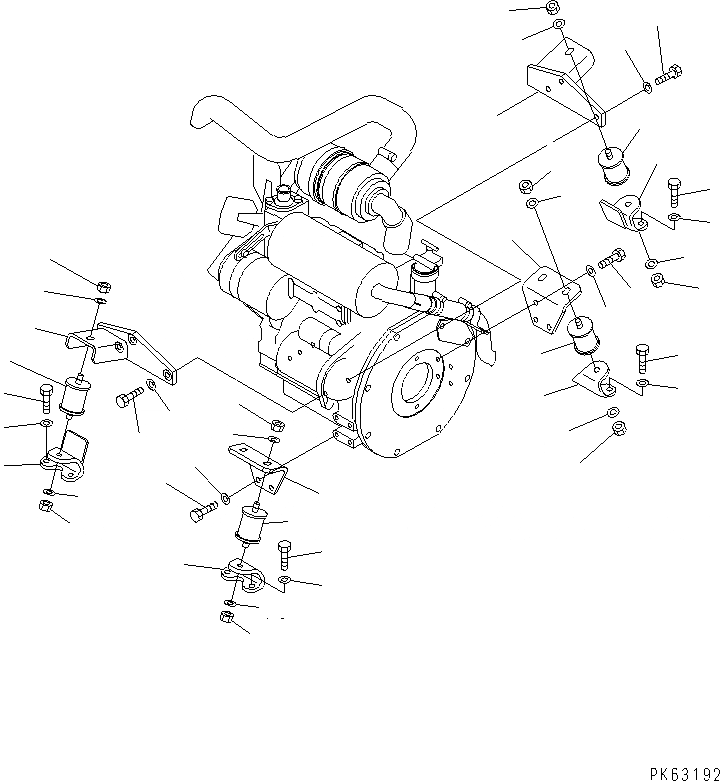 PK63192