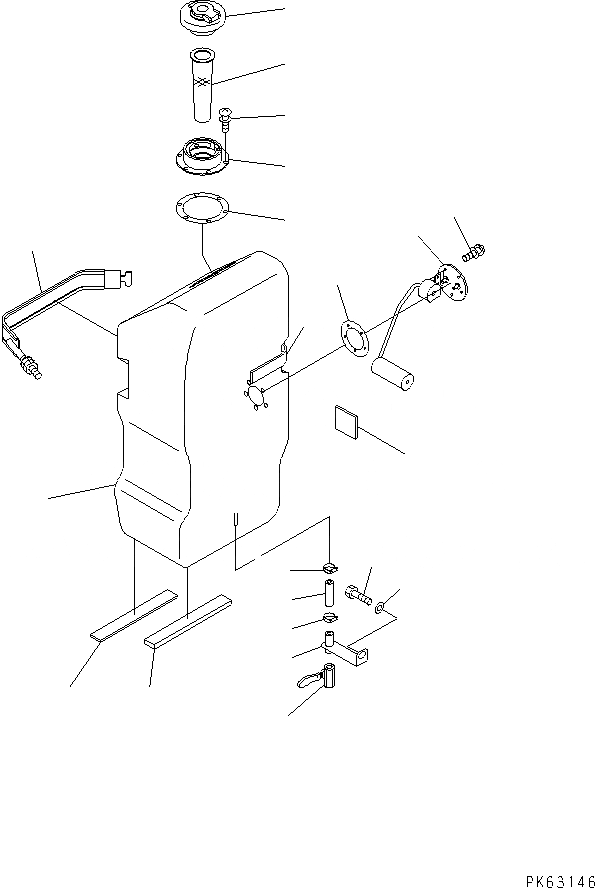 PK63146