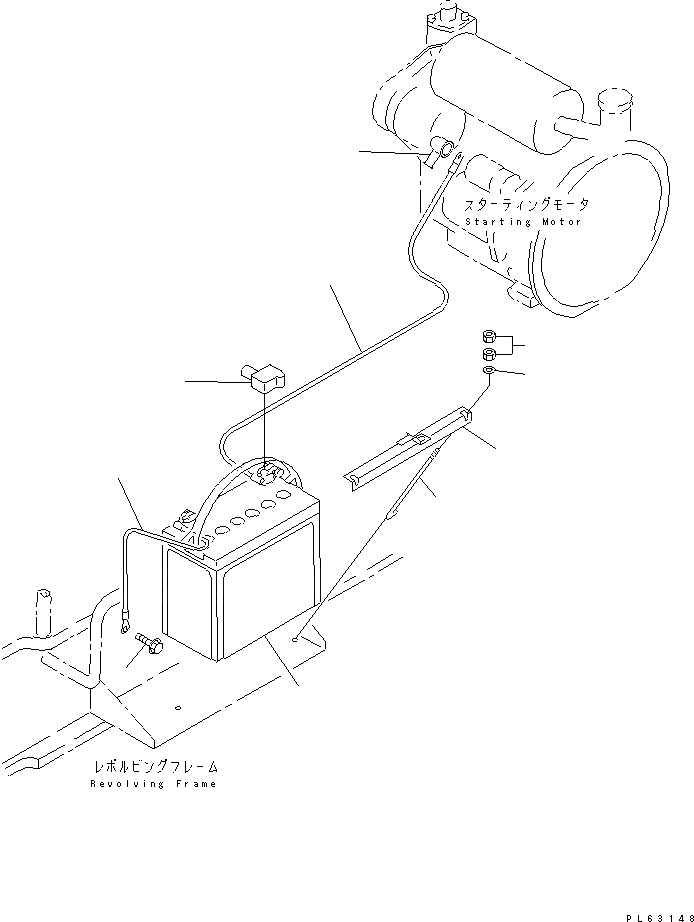 スターティングモータ
Starting Motor

レボルビングフレーム
Revolving Frame

PL63148