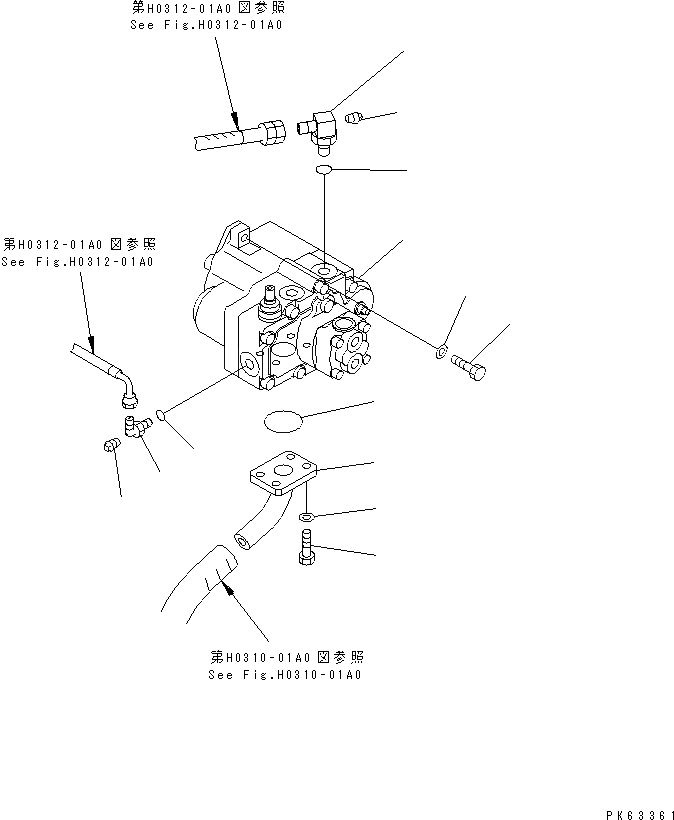 第H0312-01A0 図参照
See Fig.H0312-01A0

第H0312-01A0 図参照
See Fig.H0312-01A0

第H0310-01A0 図参照
See Fig.H0310-01A0

PK63361