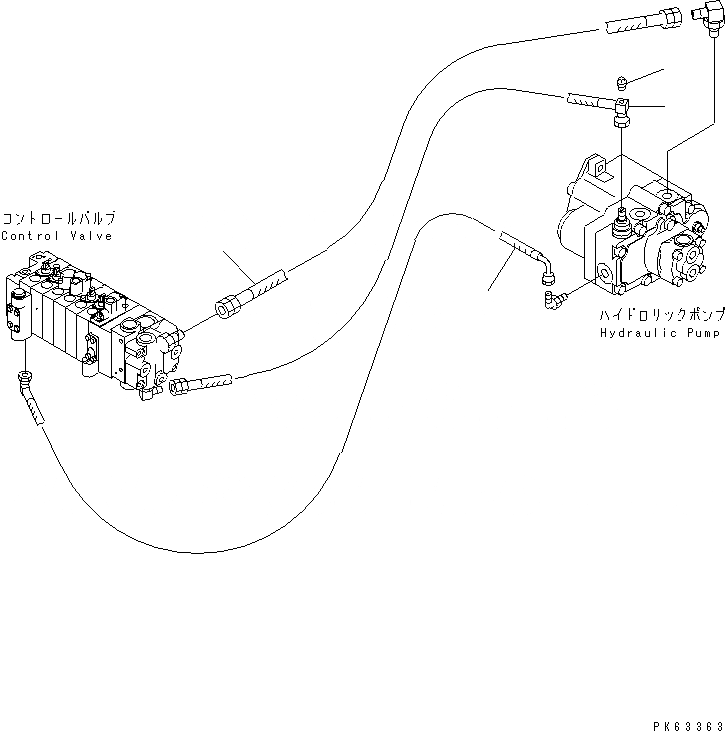 コントロールバルブ
Control Valve

ハイドロリックポンプ
Hydraulic Pump

PK63363