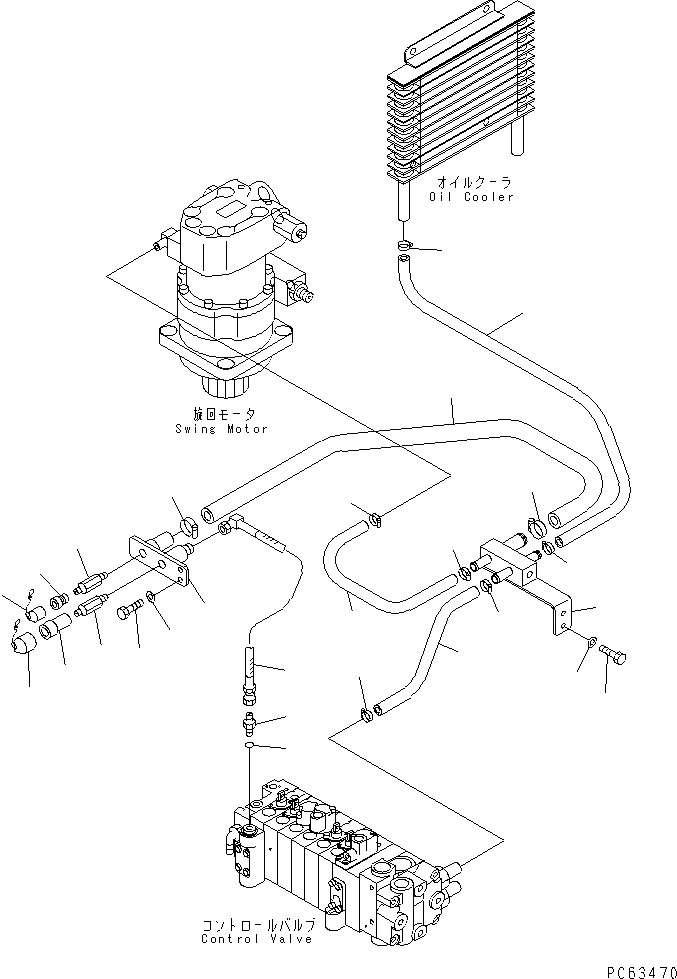 オイルクーラ
Oil Cooler

旋回モータ
Swing Motor

コントロールバルブ
Control Valve

PC63470