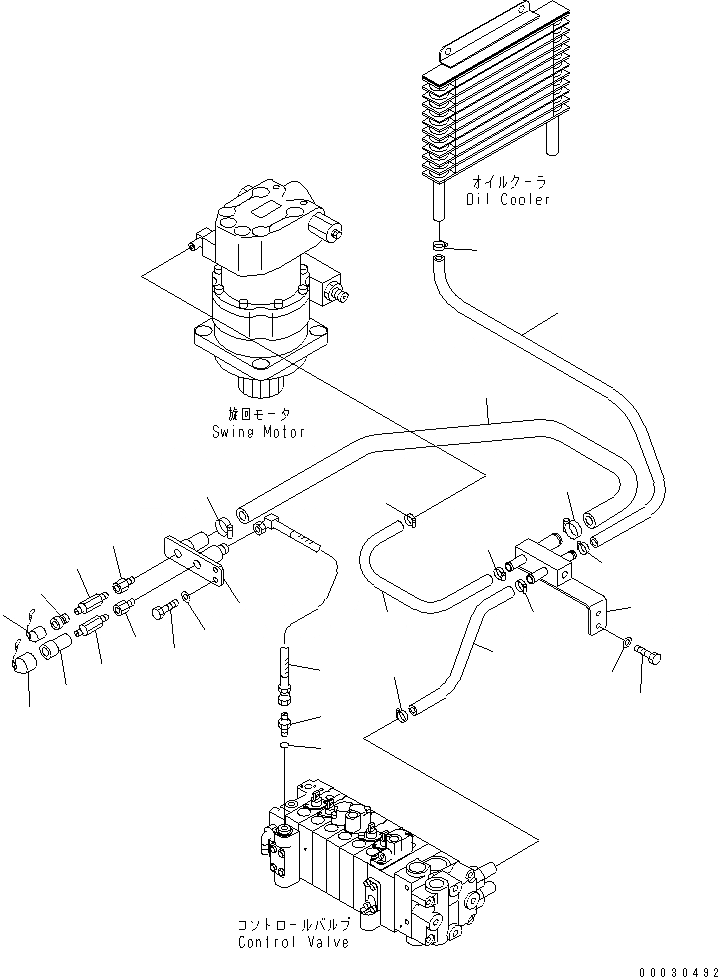 オイルクーラ
Oil Cooler

旋回モータ
Swing Motor

コントロールバルブ
Control Valve

00030492