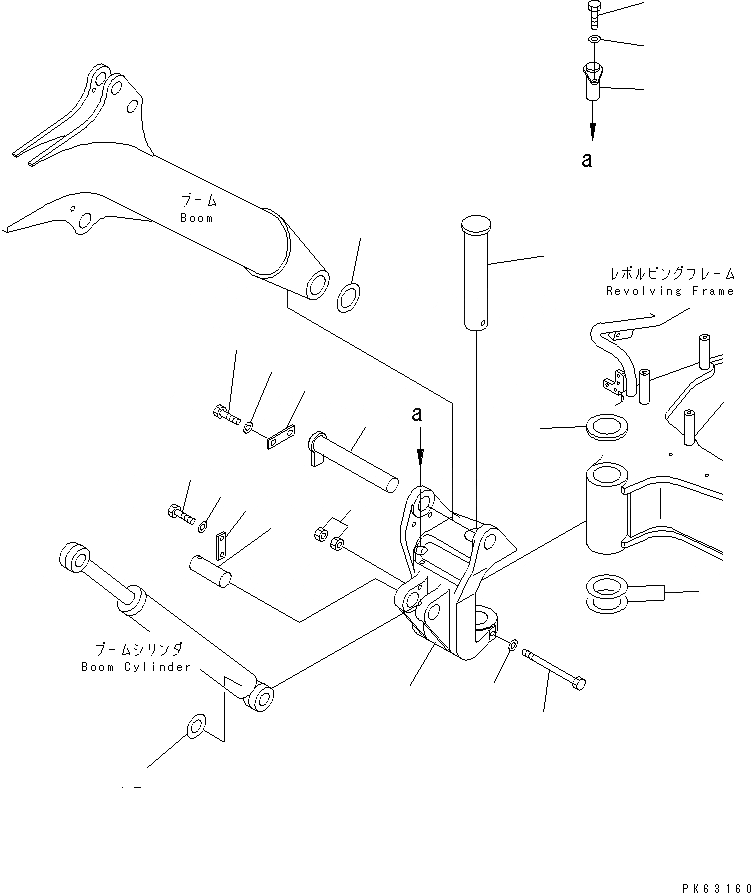 a

ブーム
Boom

レボルビングフレーム
Revolving Frame

a

ブームシリンダ
Boom Cylinder

PK63160