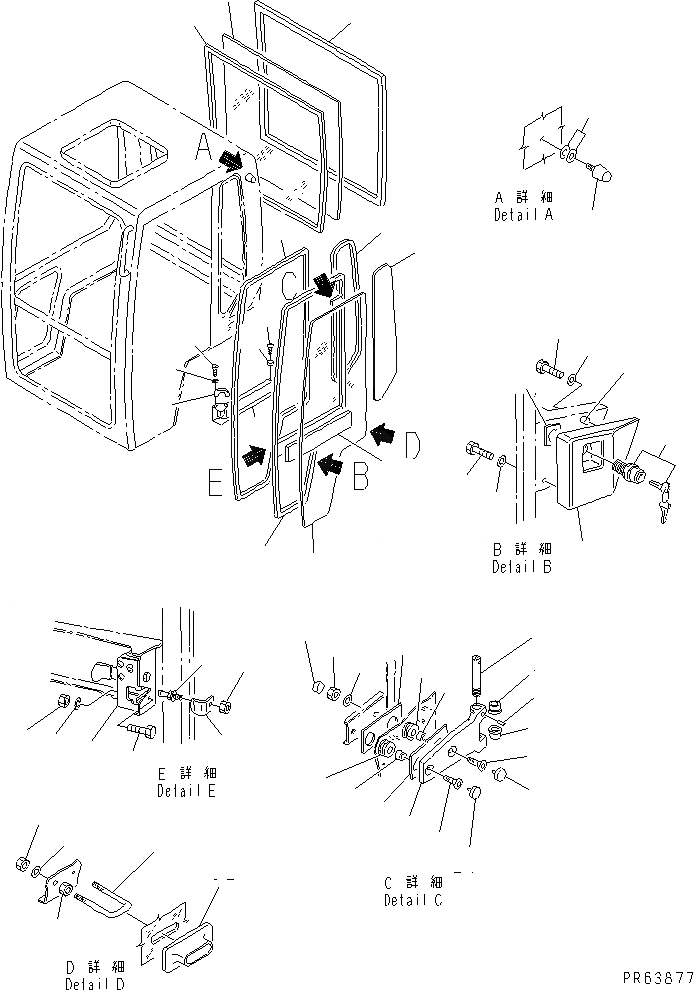 A
C
D
E
B

A 詳 細
Detail A

B 詳 細
Detail B

E 詳 細
Detail E

C 詳 細
Detail C

D 詳 細
Detail D

PR63877