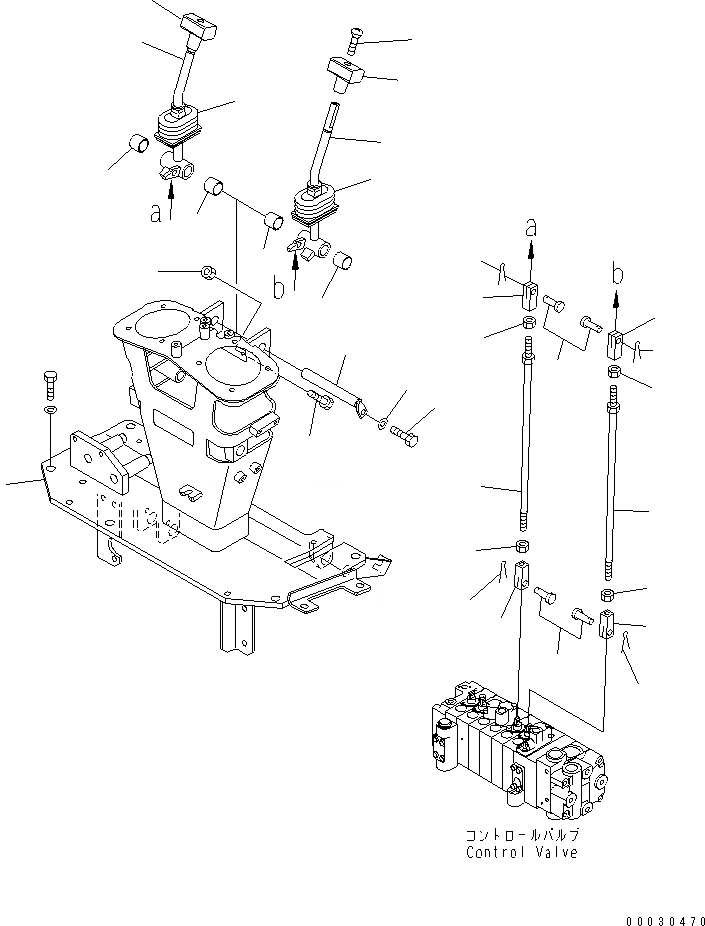 a

b

a

b

コントロールバルブ
Control Valve

00030470