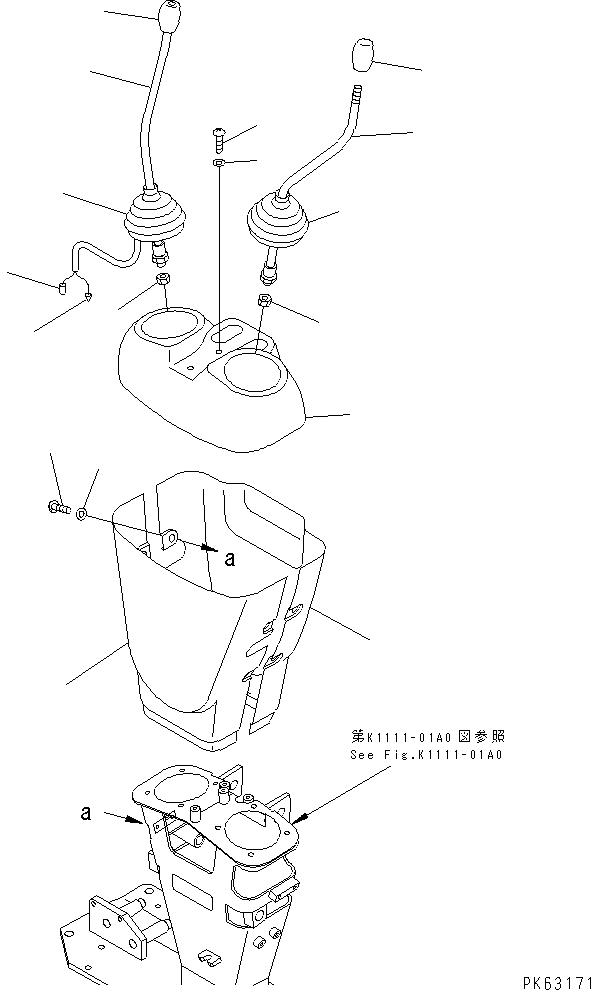 a

第K1111-01A0図参照
See Fig.K1111-01A0

a

PK63171