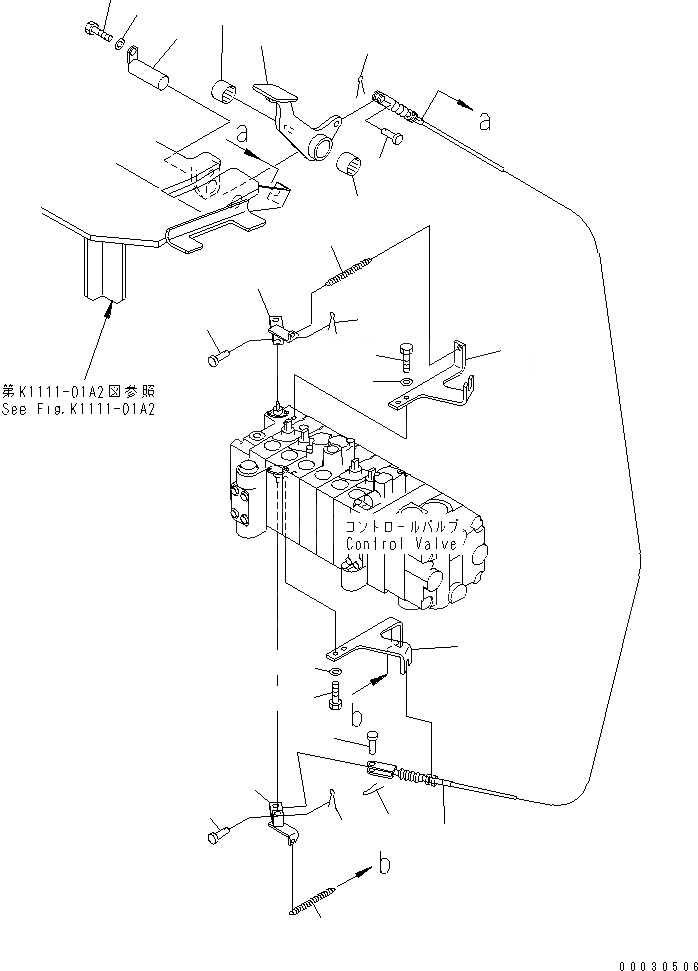 a

a

第K1111-01A2図参照
See Fig.K1111-01A2

コントロールバルブ
Control Valve

b

b

00030506