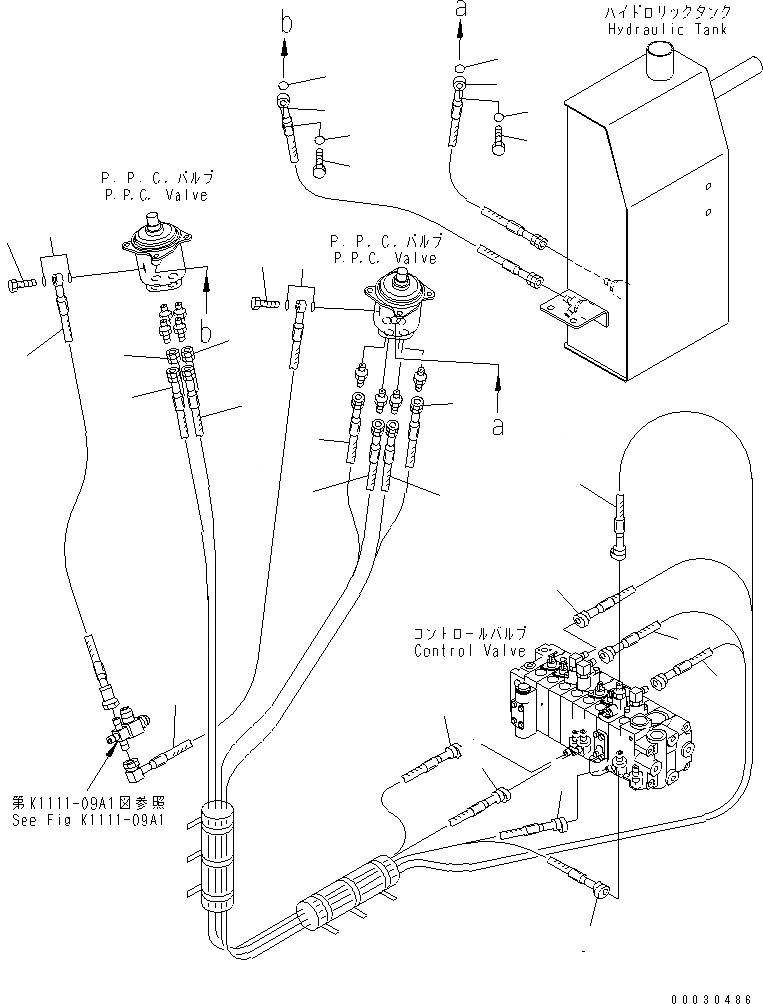 b
a
ハイドロリックタンク
Hydraulic Tank
P. P. C. バルブ
P. P. C. Valve
P. P. C. バルブ
P. P. C. Valve
b
a
コントロールバルブ
Control Valve
第K1111-09A1図参照
See Fig K1111-09A1
00030486