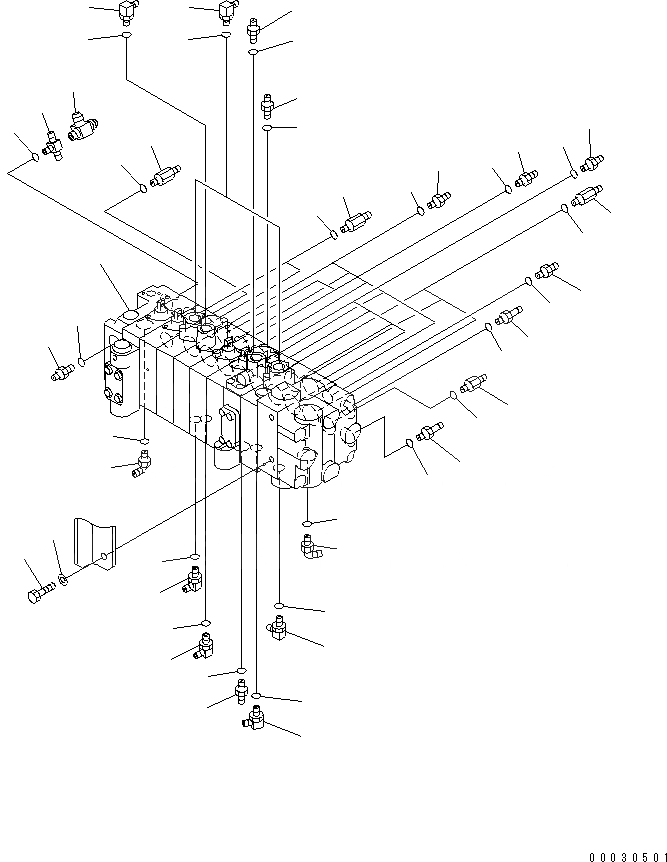 00030501