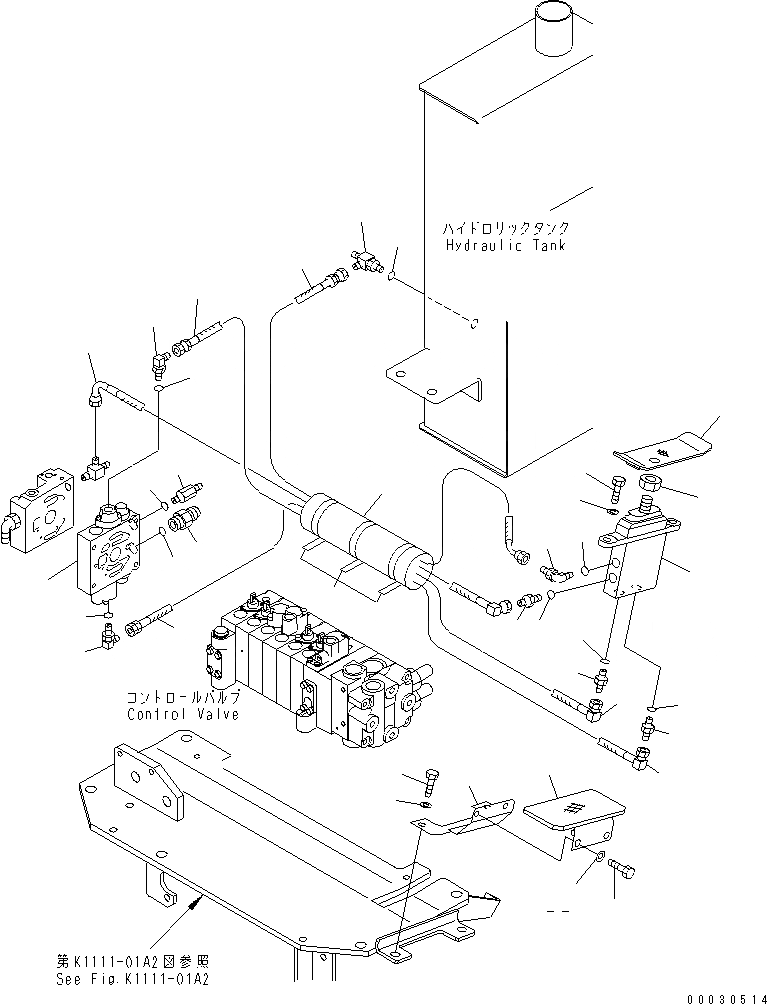 ハイドロリックタンク
Hydraulic Tank

コントロールバルブ
Control Valve

第K1111-01A2図参照
See Fig.K1111-01A2

00030514