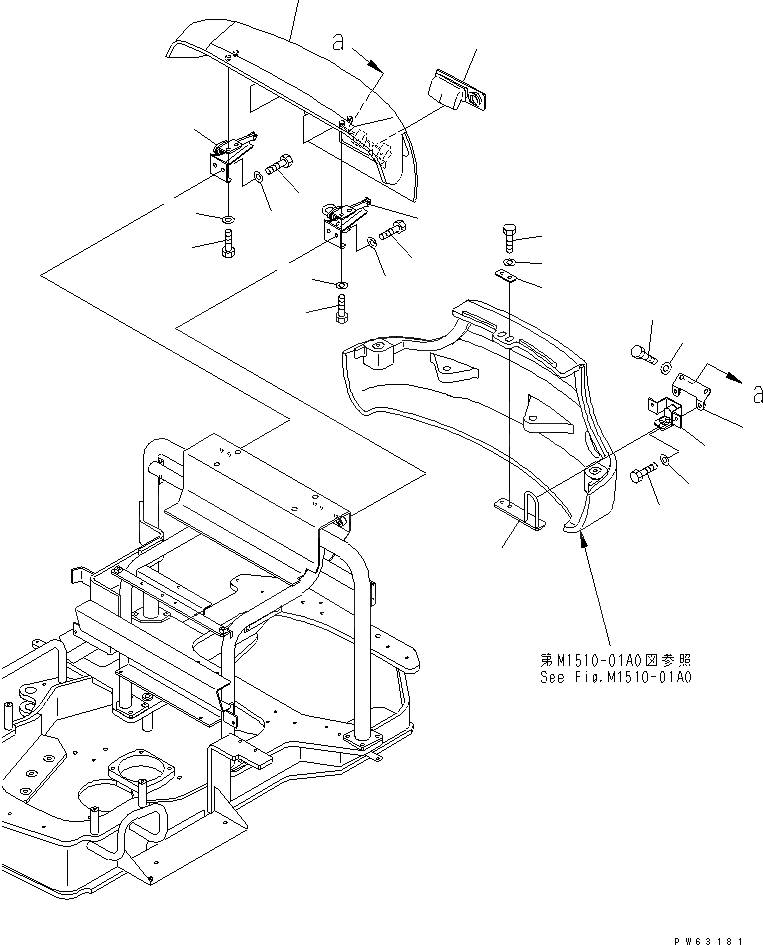 a

a

第M1510-01A0図参照
See Fig.M1510-01A0

PW63181