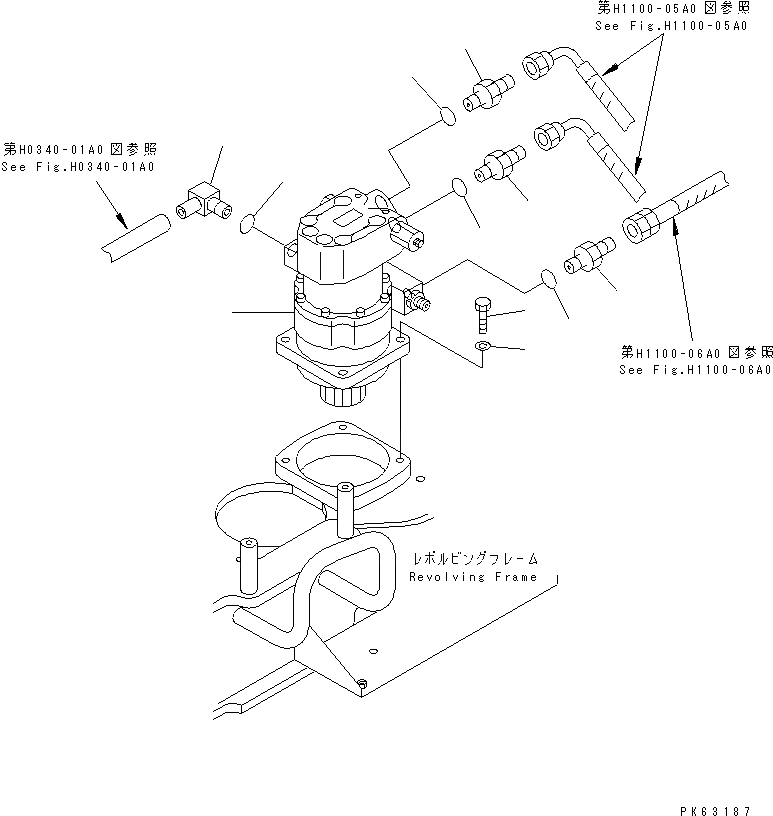 第H1100-05A0 図参照
See Fig.H1100-05A0

第H0340-01A0 図参照
See Fig.H0340-01A0

第H1100-06A0 図参照
See Fig.H1100-06A0

レボルビングフレーム
Revolving Frame

PK63187