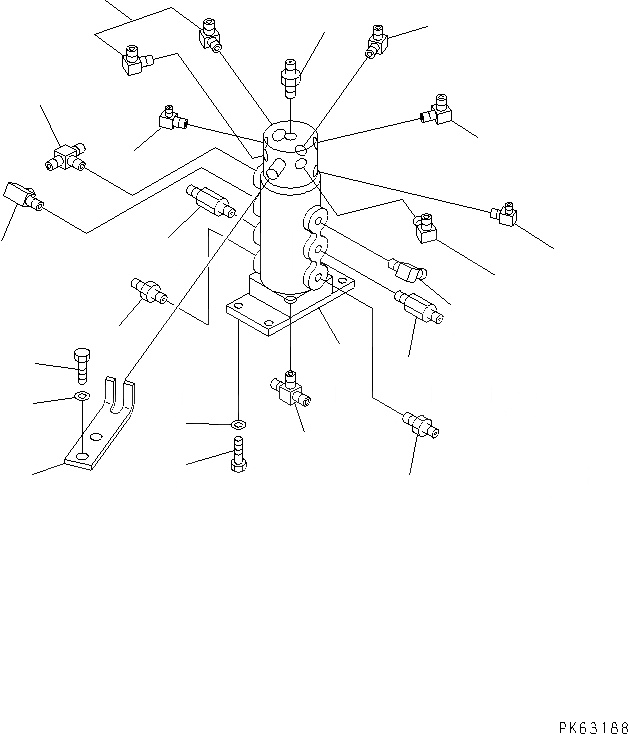 PK63188