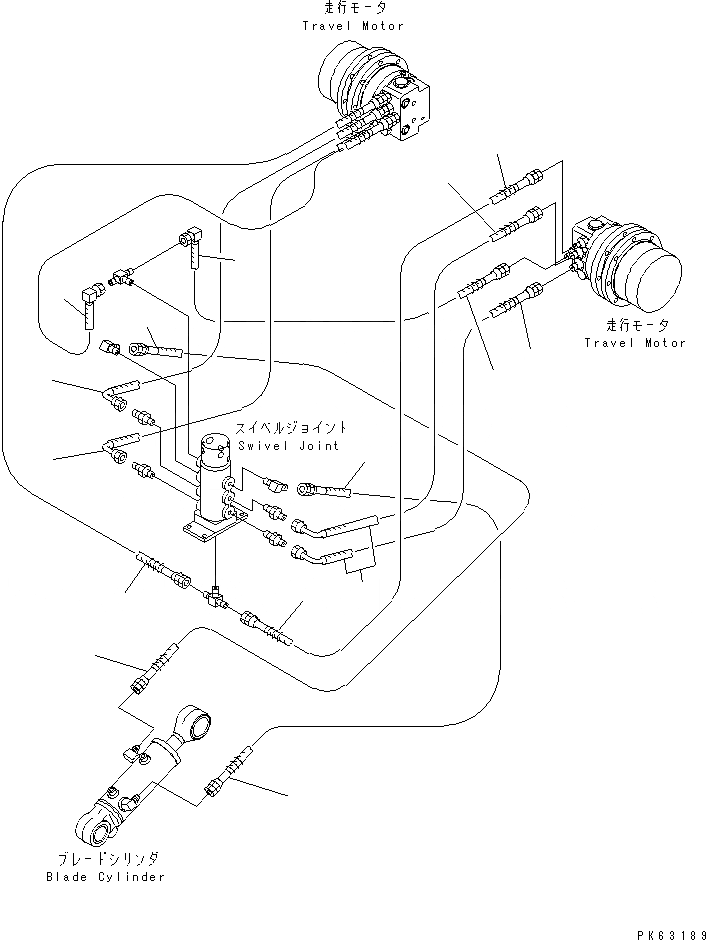 走行モータ
Travel Motor

走行モータ
Travel Motor

スイベルジョイント
Swivel Joint

ブレードシリンダ
Blade Cylinder

PK63189