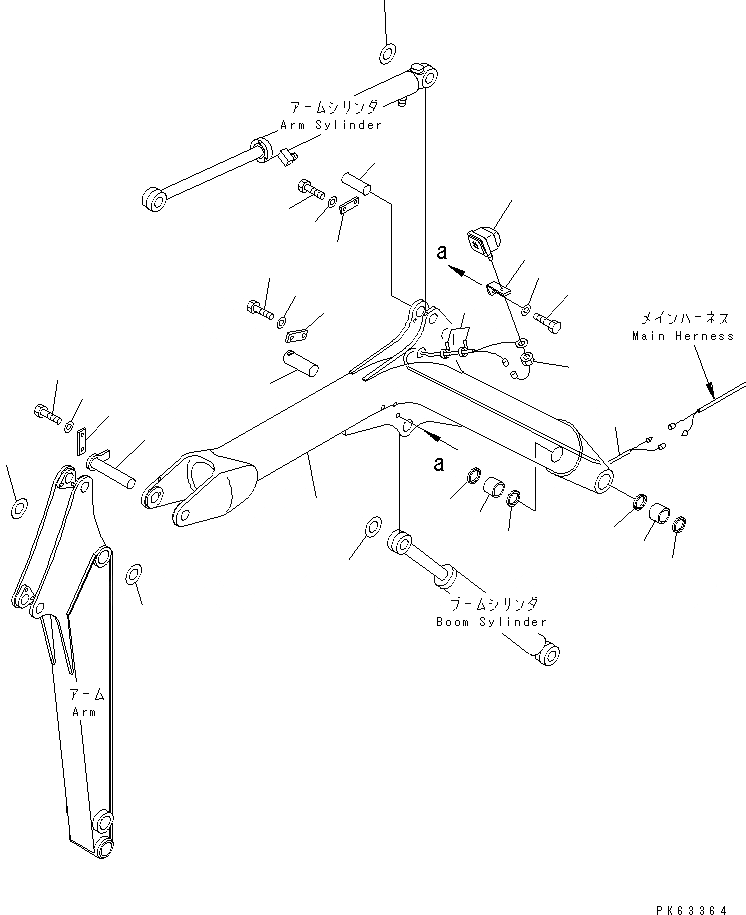 アームシリンダ
Arm Sylinder

a

メインハーネス
Main Herness

a

ブームシリンダ
Boom Sylinder

アーム
Arm

PK63364