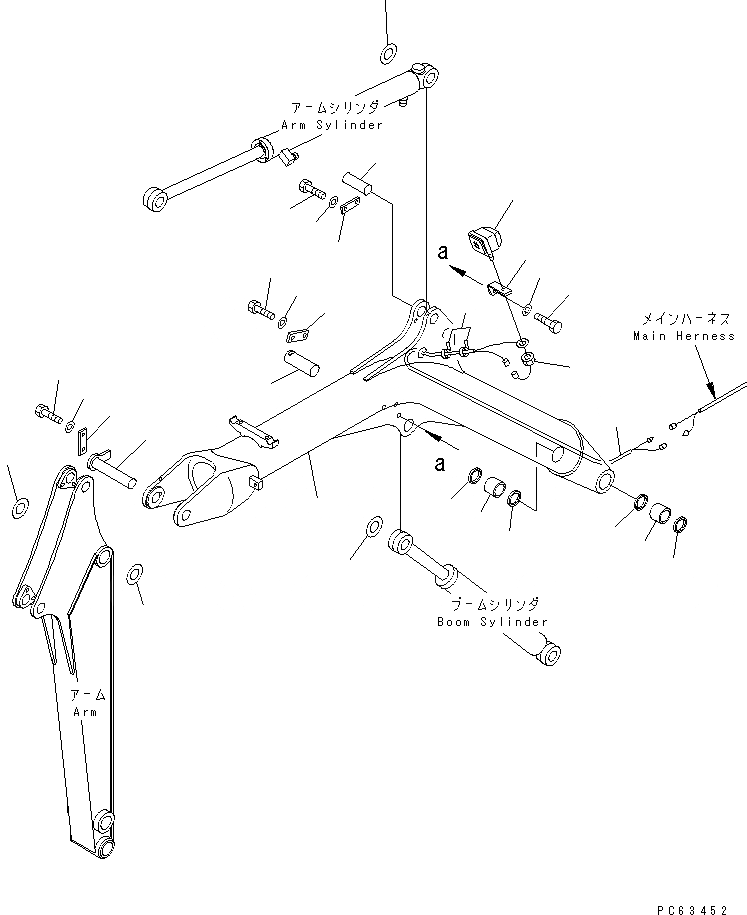 アームシリンダ
Arm Sylinder

a

メインハーネス
Main Herness

a

ブームシリンダ
Boom Sylinder

アーム
Arm

PC63452