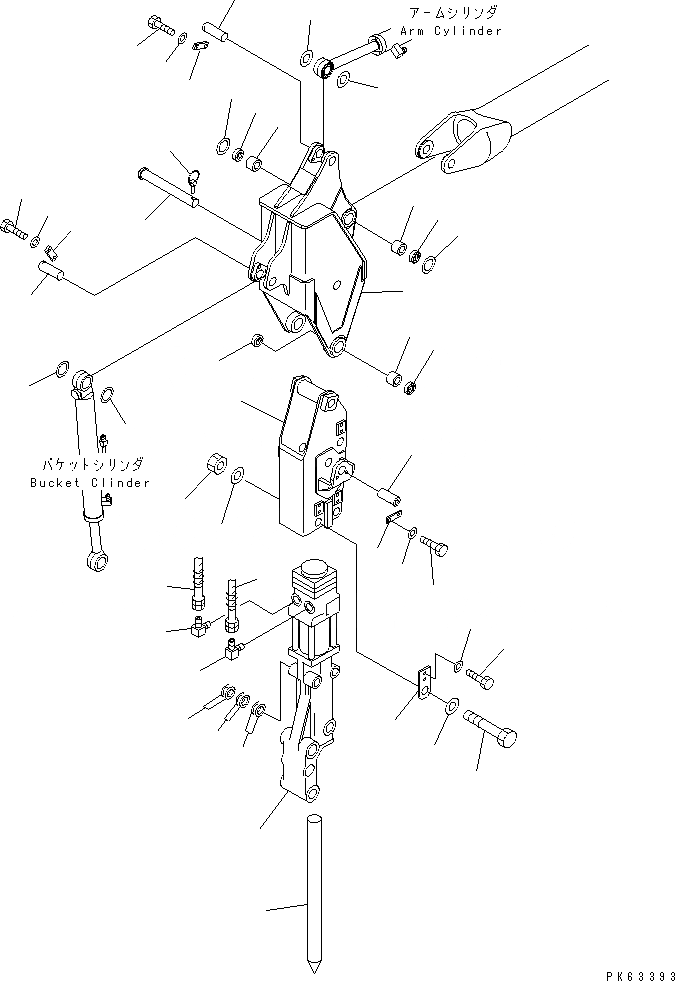 アームシリンダ
Arm Cylinder

バケットシリンダ
Bucket Clinder

PK63393