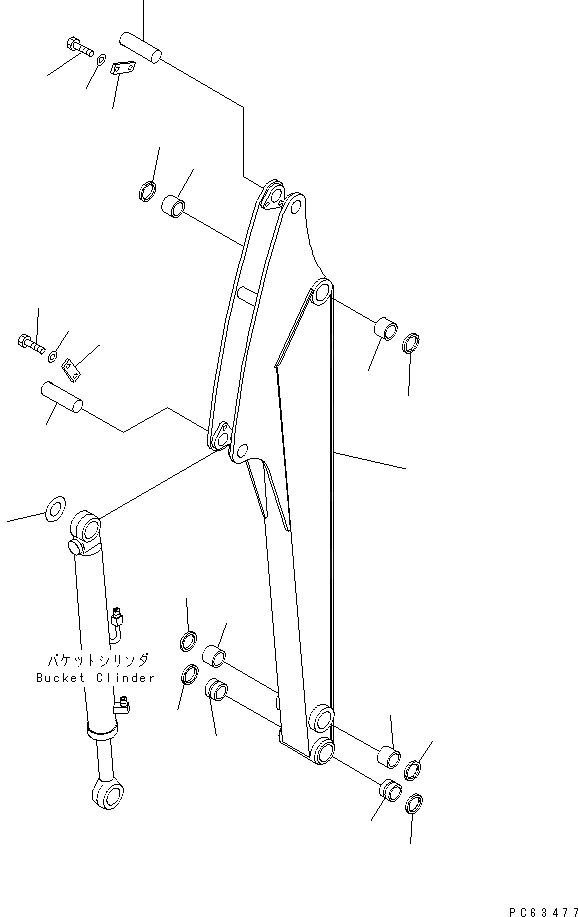 バケットシリンダ
Bucket Clinder

PC63477