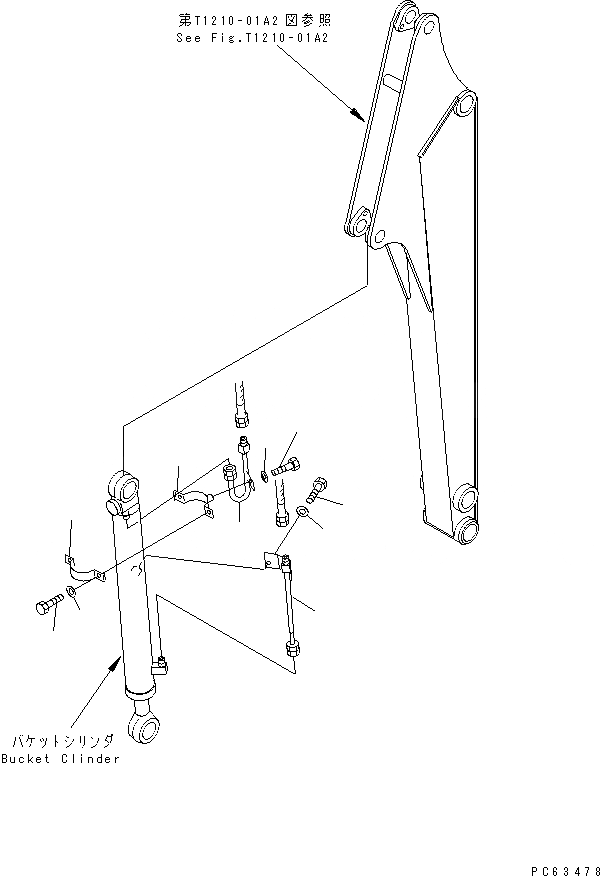 第T1210-01A2図参照
See Fig.T1210-01A2

バケットシリンダ
Bucket Clinder

PC63478