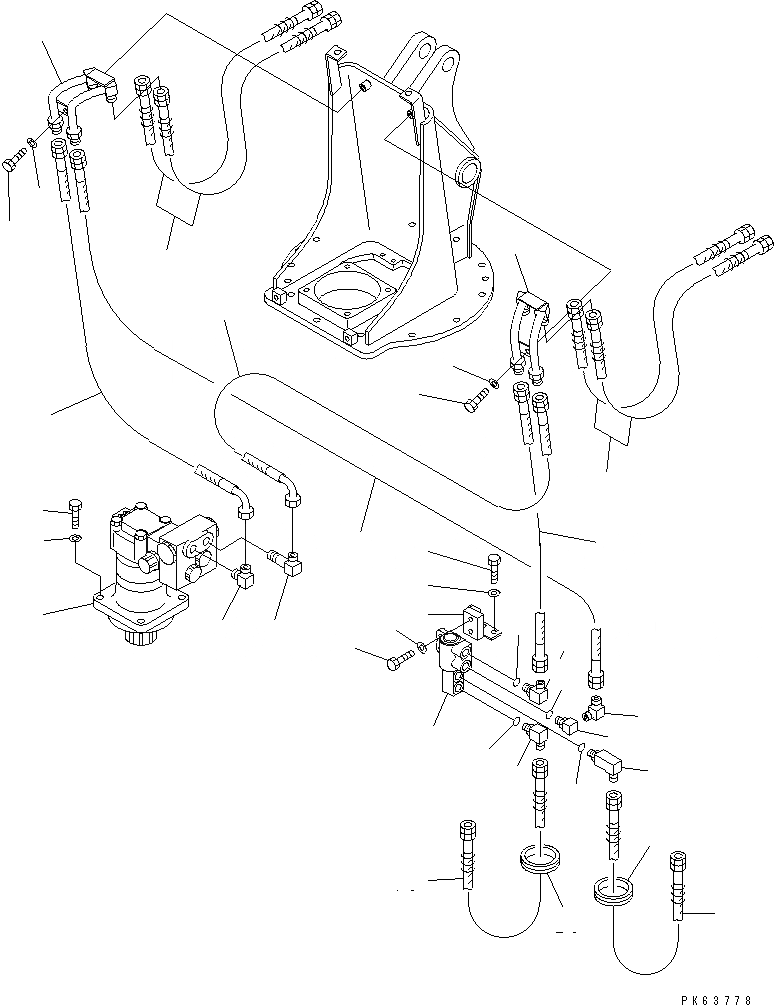 PK63778