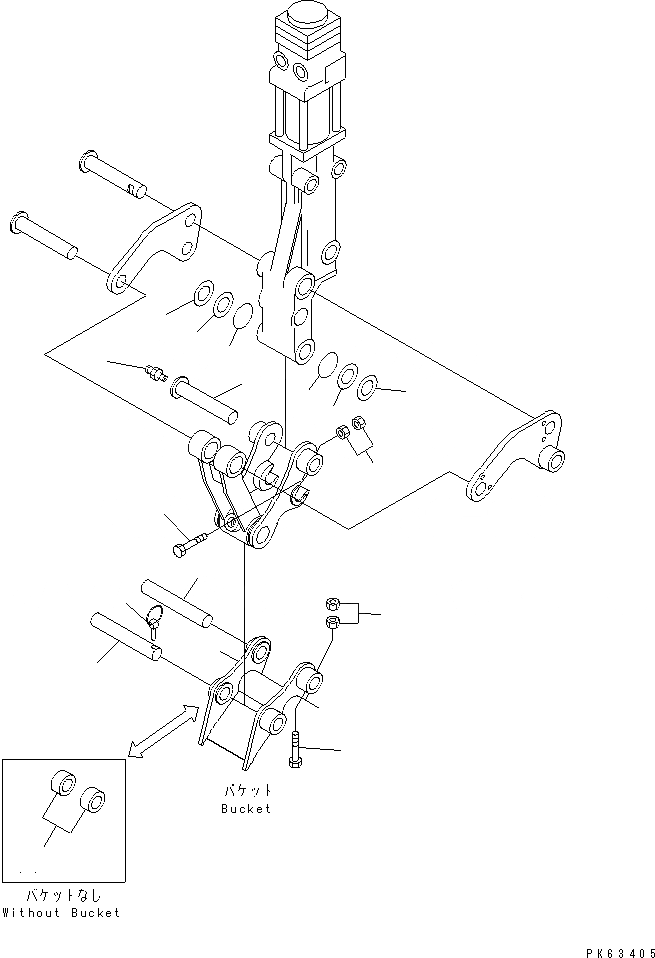 バケット
Bucket

バケットなし
Without Bucket

PK63405