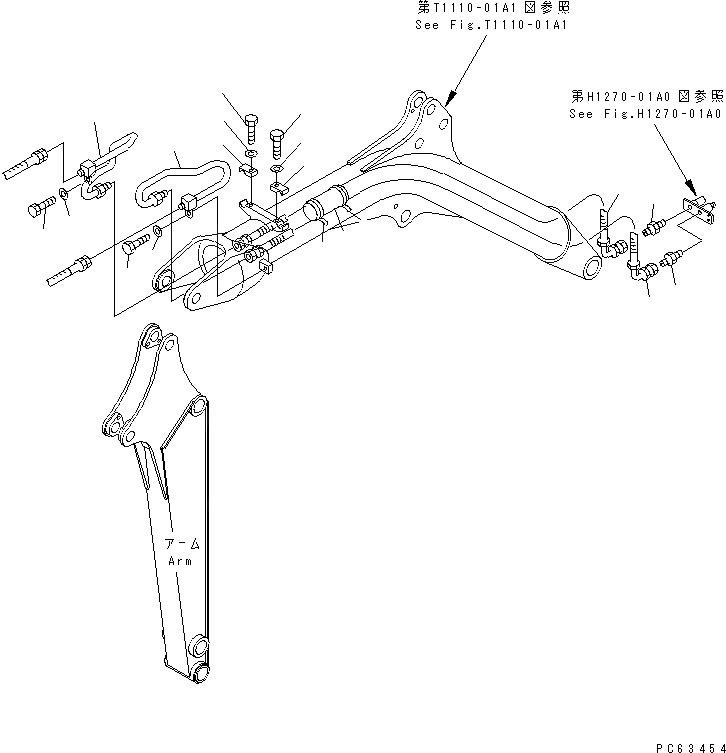 第T1110-01A1 図参照
See Fig.T1110-01A1

第H1270-01A0 図参照
See Fig.H1270-01A0

アーム
Arm

PC63454