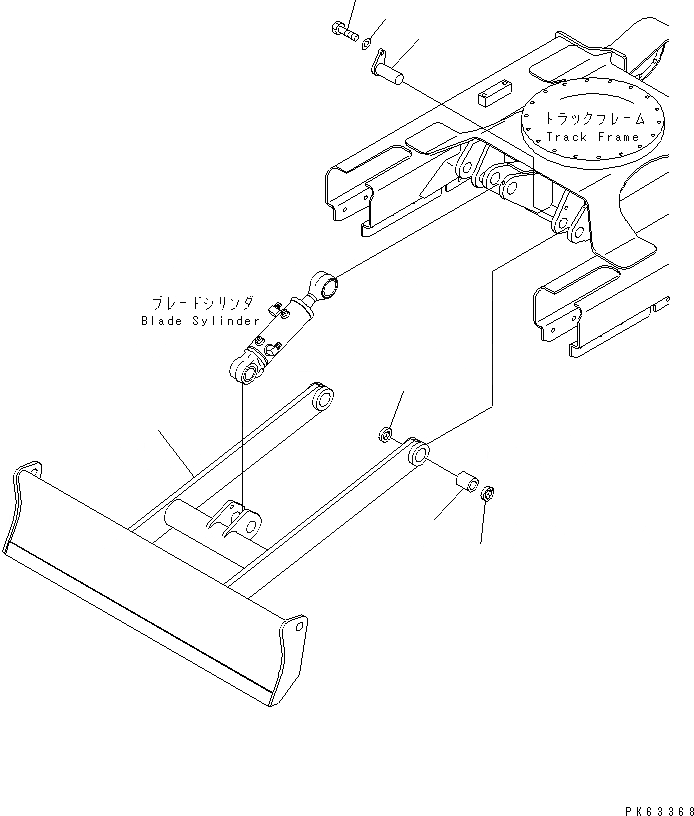 トラックフレーム
Track Frame

ブレードシリンダ
Blade Sylinder

PK63368