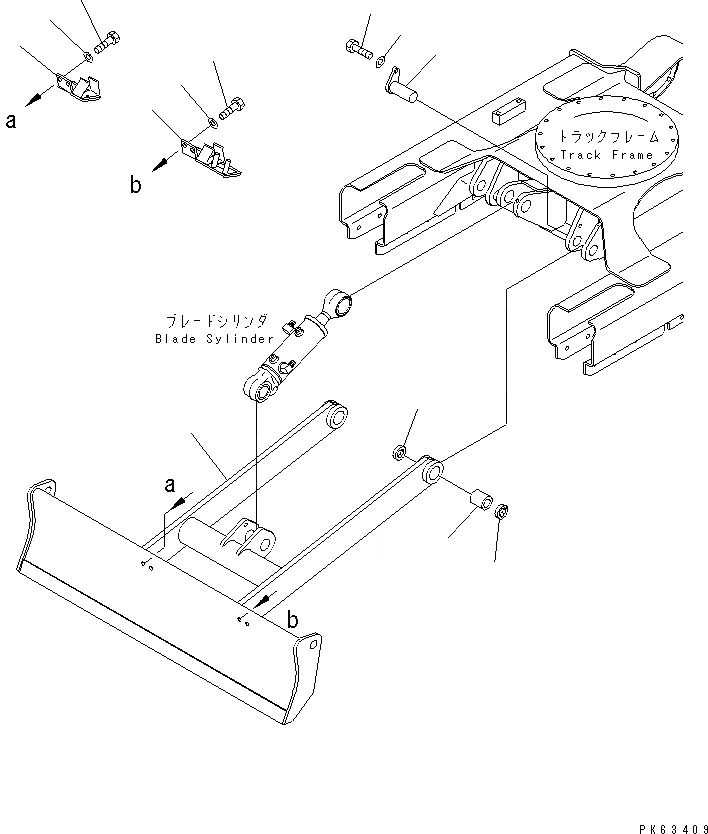 a

b

トラックフレーム
Track Frame

ブレードシリンダ
Blade Sylinder

a

b

PK63409