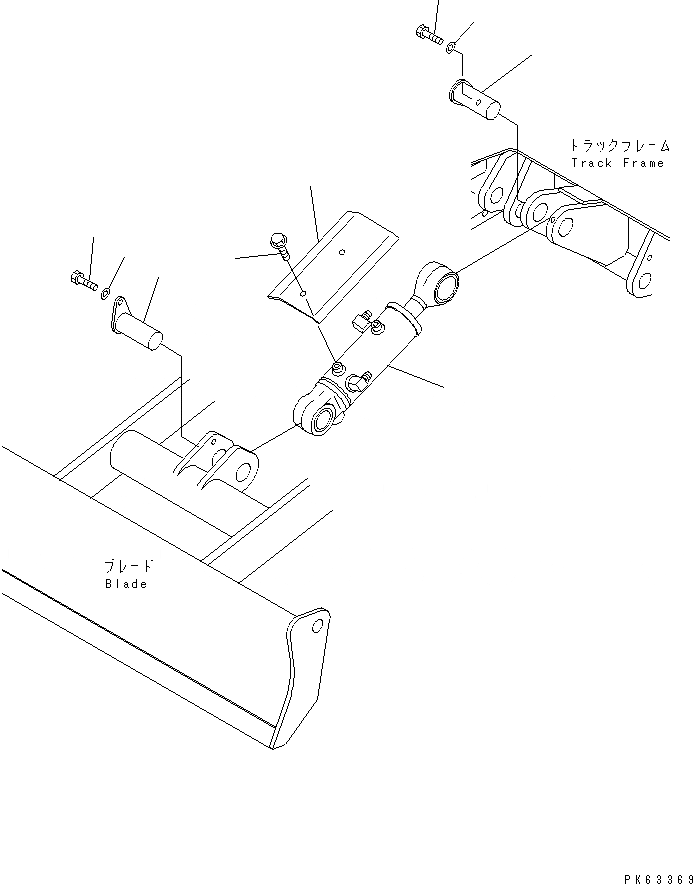 トラックフレーム
Track Frame

ブレード
Blade

PK63369