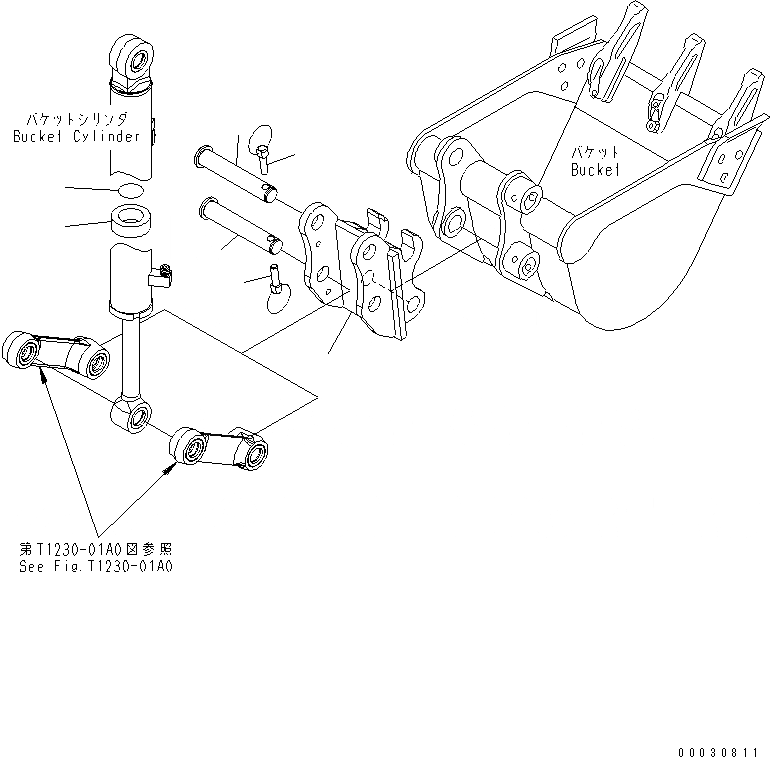 バケットシリンダ
Bucket Cylinder

バケット
Bucket

第T1230-01A0図参照
See Fig.T1230-01A0

00030811