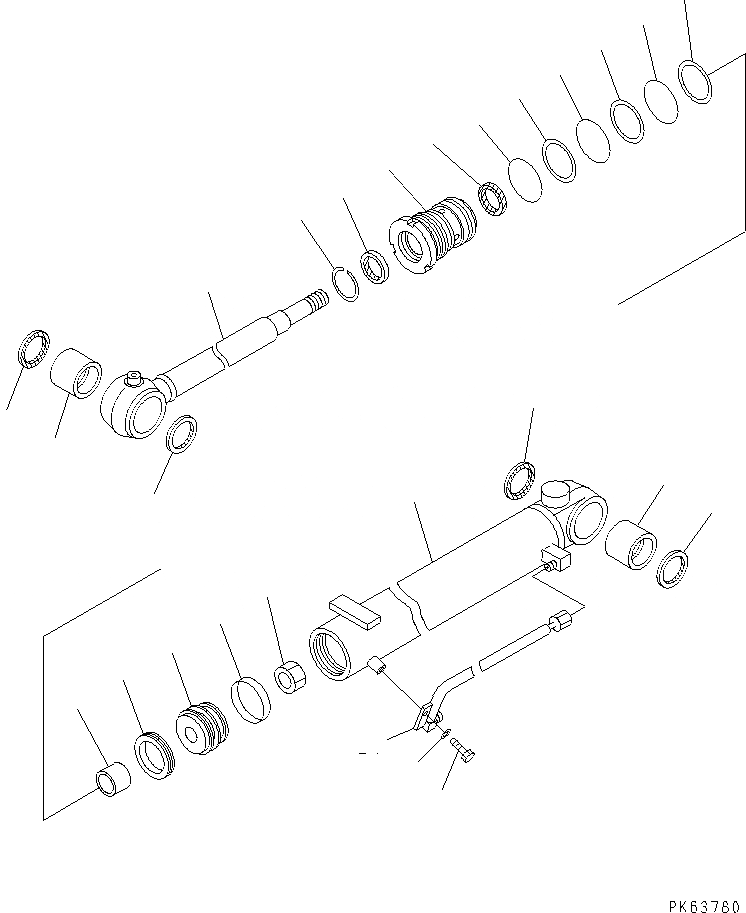 PK63760