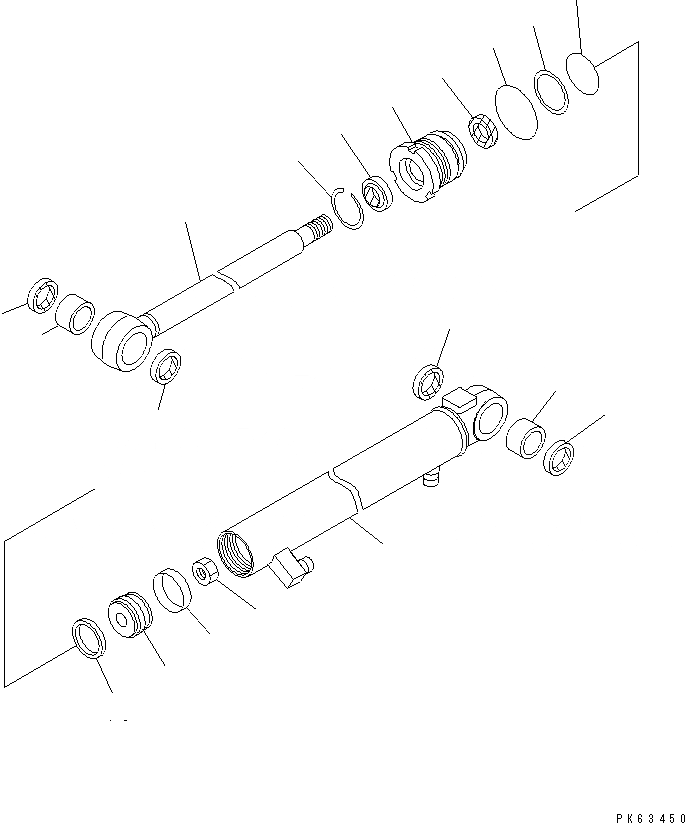 PK63450