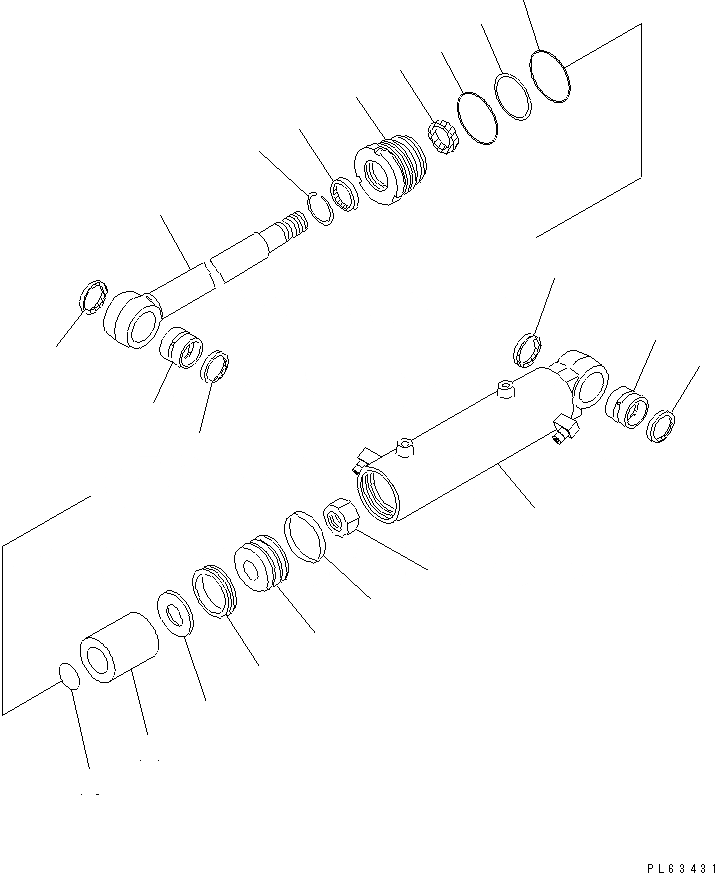 PL63431