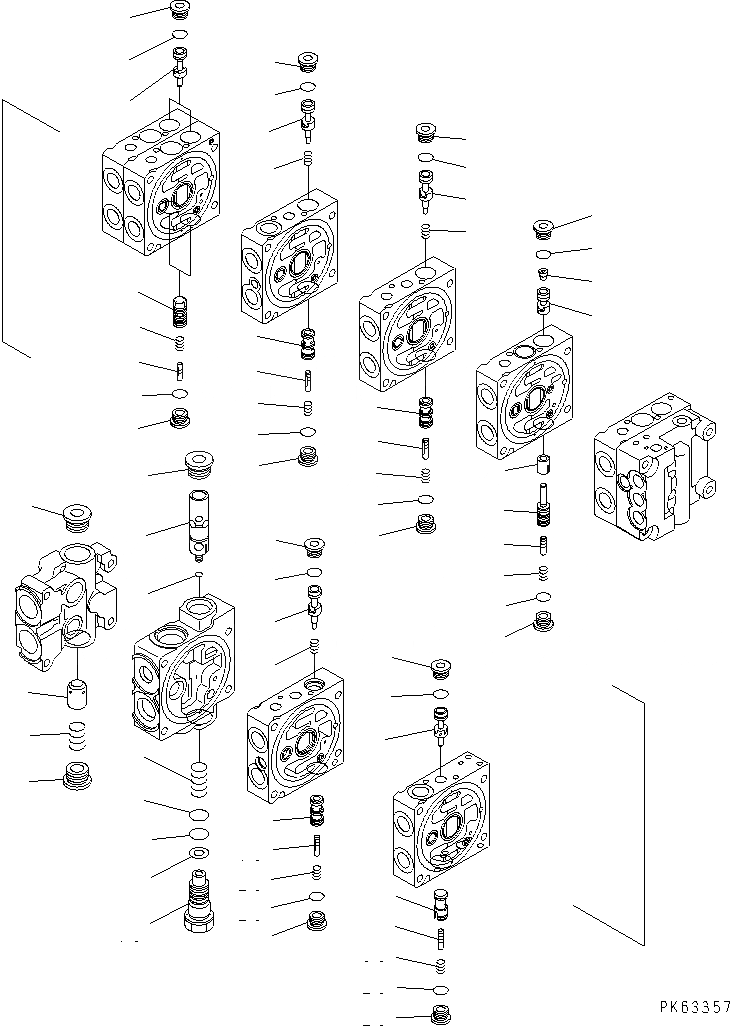 PK63357