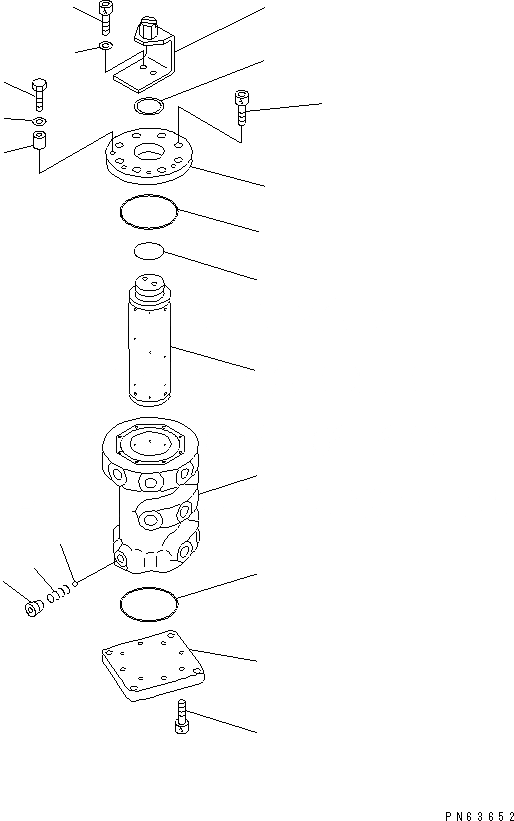 PN63652