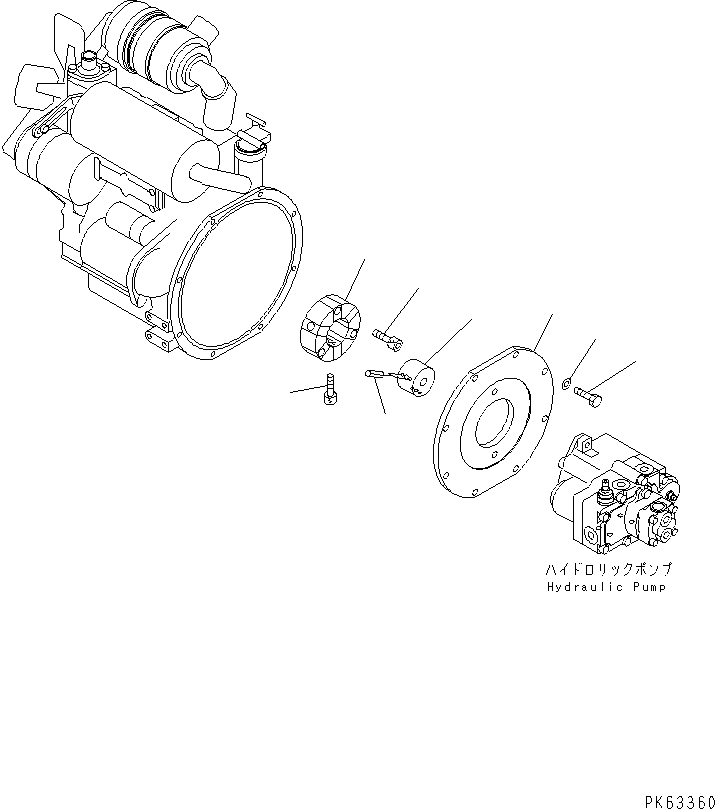 ハイドロリックポンプ
Hydraulic Pump

PK63360