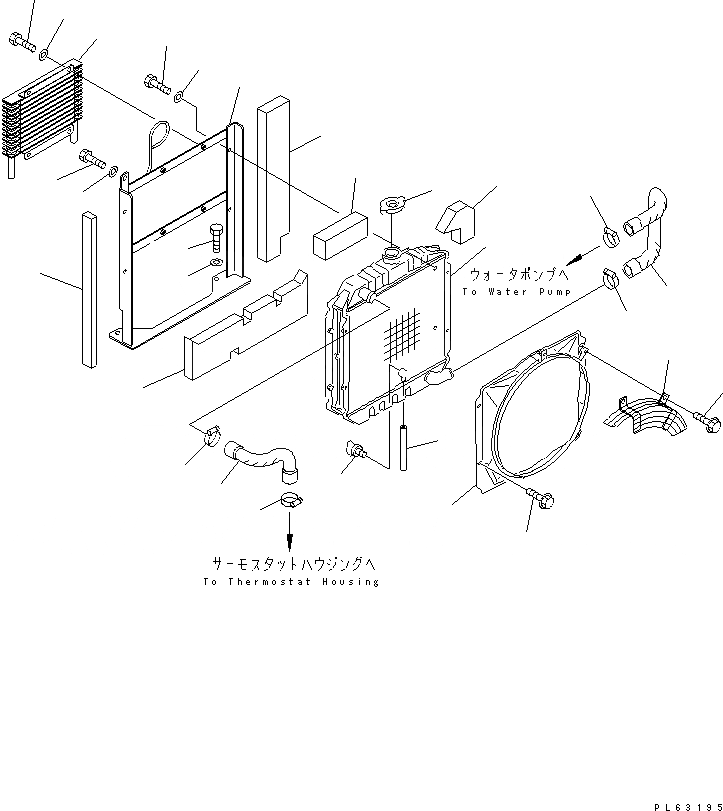 ウォータポンプへ
To Water Pump

サーモスタットハウジングへ
To Thermostat Housing

PL63195