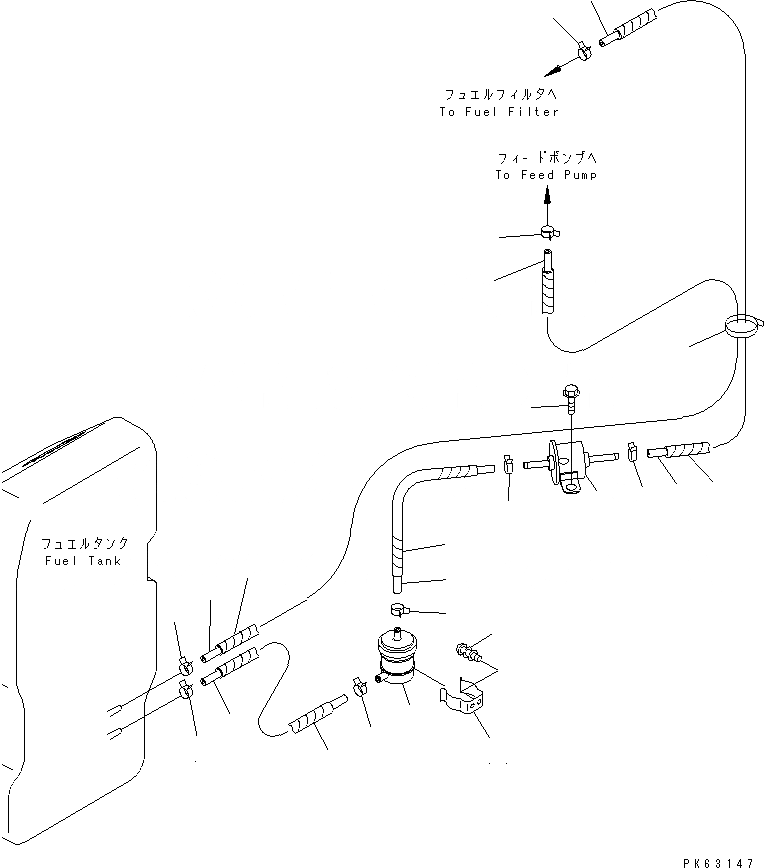 フュエルフィルタへ
To Fuel Filter

フィードポンプへ
To Feed Pump

フュエルタンク
Fuel Tank

PK63147