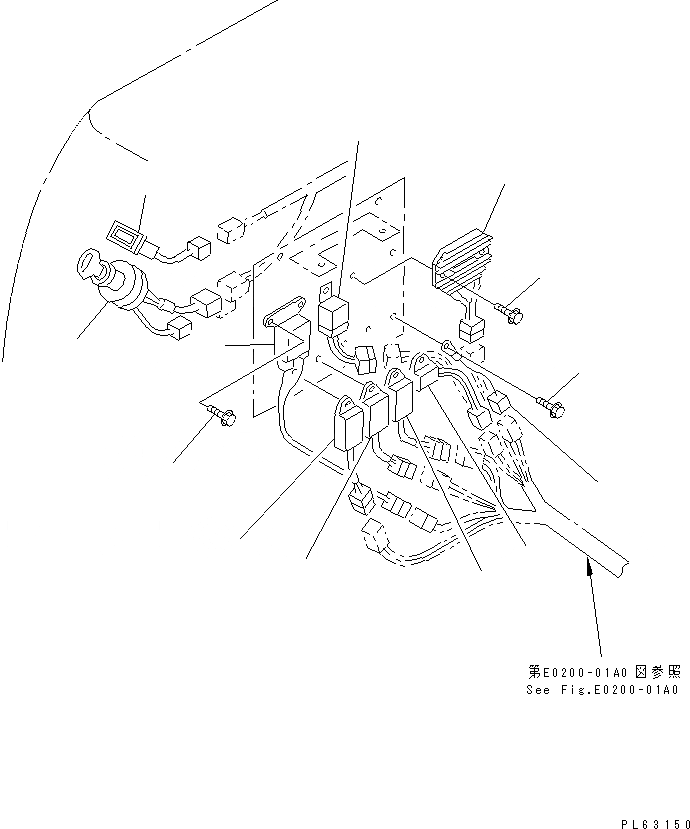 第E0200-01A0 図参照
See Fig.E0200-01A0

PL63150