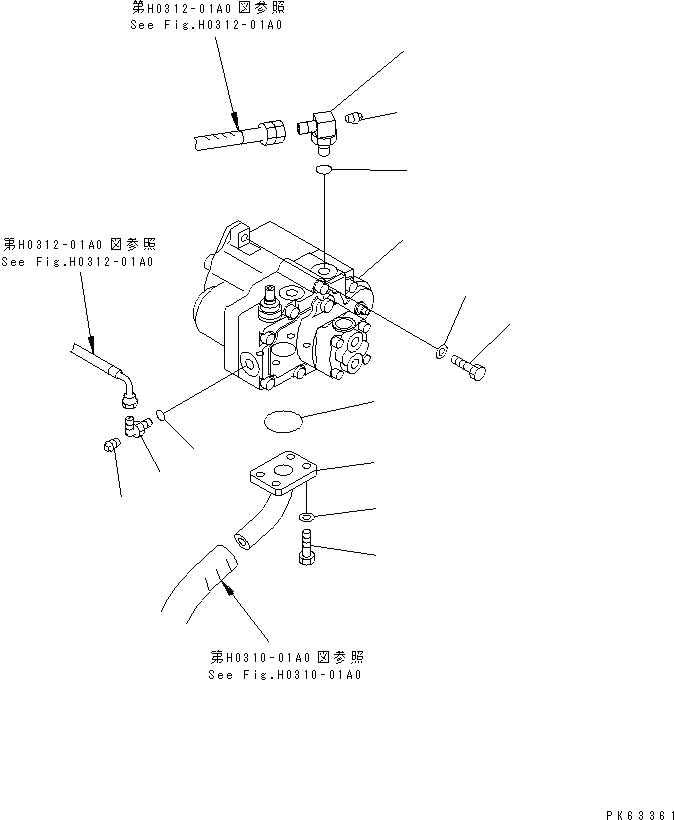 第H0312-01A0 図参照
See Fig.H0312-01A0

第H0312-01A0 図参照
See Fig.H0312-01A0

第H0310-01A0 図参照
See Fig.H0310-01A0

PK63361