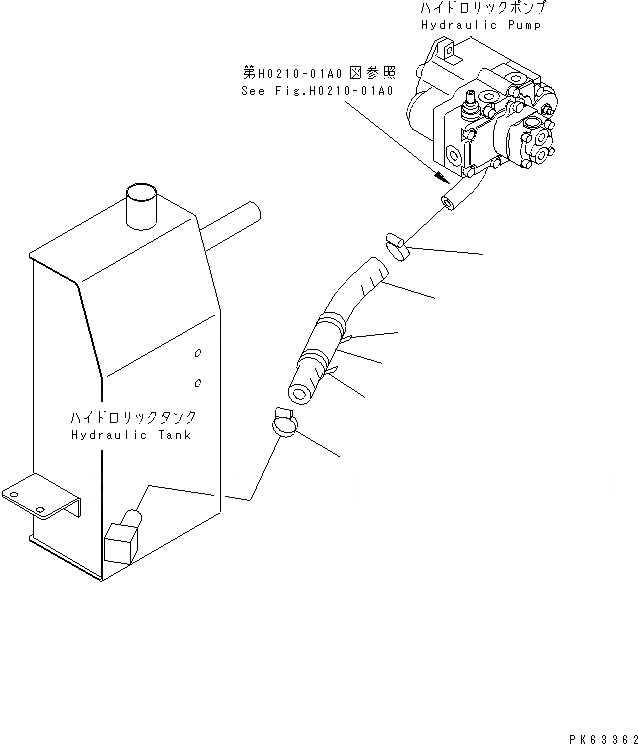 ハイドロリックポンプ
Hydraulic Pump

第H0210-01A0図参照
See Fig.H0210-01A0

ハイドロリックタンク
Hydraulic Tank

PK63362